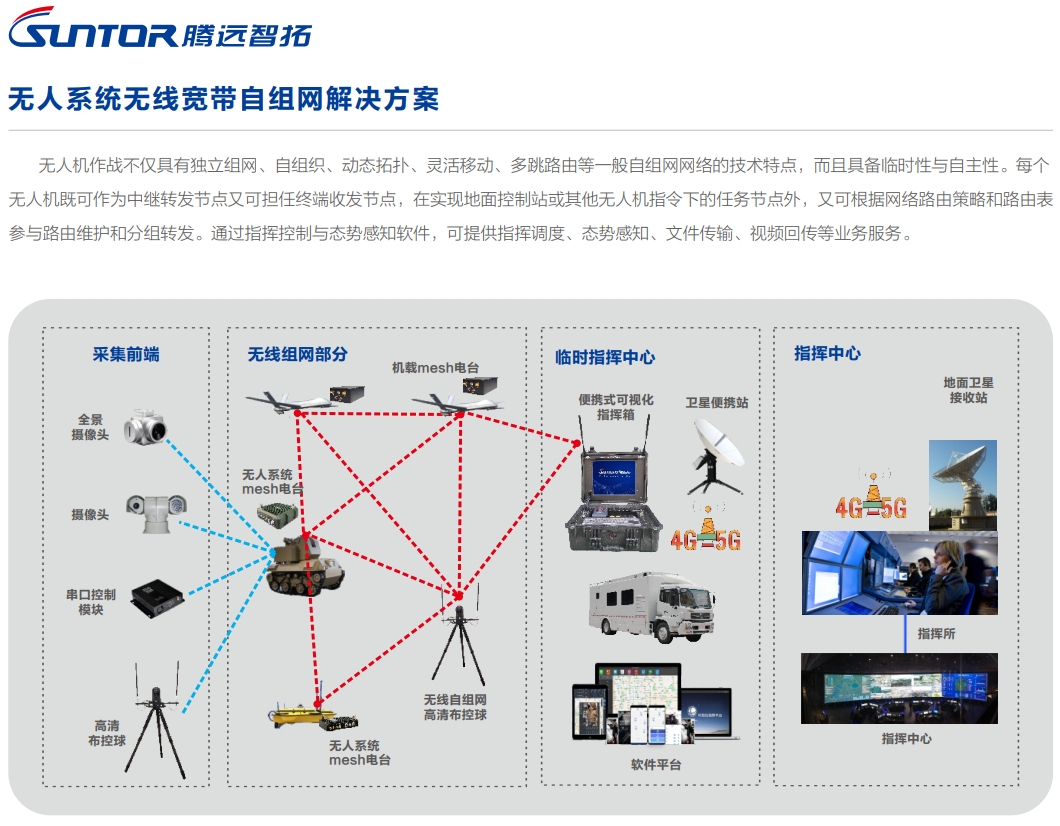 SUNTOR 腾远智拓

无人系统无线宽带自组网解决方案

无人机作战不仅具有独立组网、自组织、动态拓扑、灵活移动、多跳路由等一般自组网网络的技术特点，而且具备临时性与自主性。每个无人机既可作为中继转发节点又可担任终端收发节点，在实现地面控制站或其他无人机指令下的任务节点外，又可根据网络路由策略和路由表参与路由维护和分组转发。通过指挥控制与态势感知软件，可提供指挥调度、态势感知、文件传输、视频回传等业务服务。

采集前端

全景摄像头

摄像头

串口控制模块

高清布控球

无线组网部分

机载mesh电台

无人系统mesh电台

无线自组网高清布控球

无人系统mesh电台

临时指挥中心

便携式可视化指挥箱

卫星便携站

4G 5G

软件平台

指挥中心

地面卫星接收站

4G 5G

指挥所

指挥中心